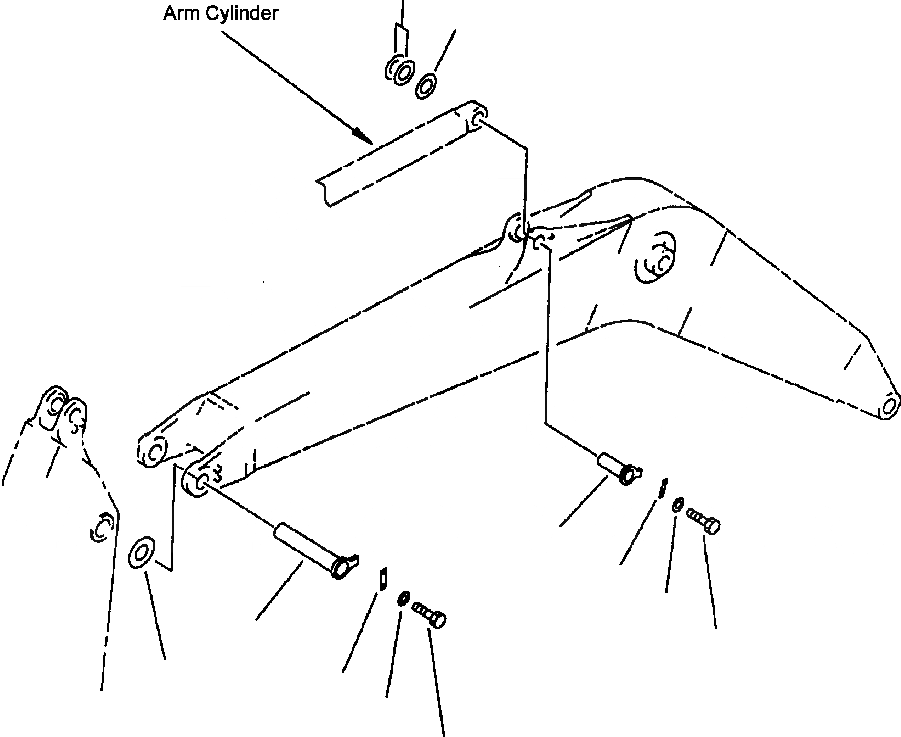 Arm Cylinder