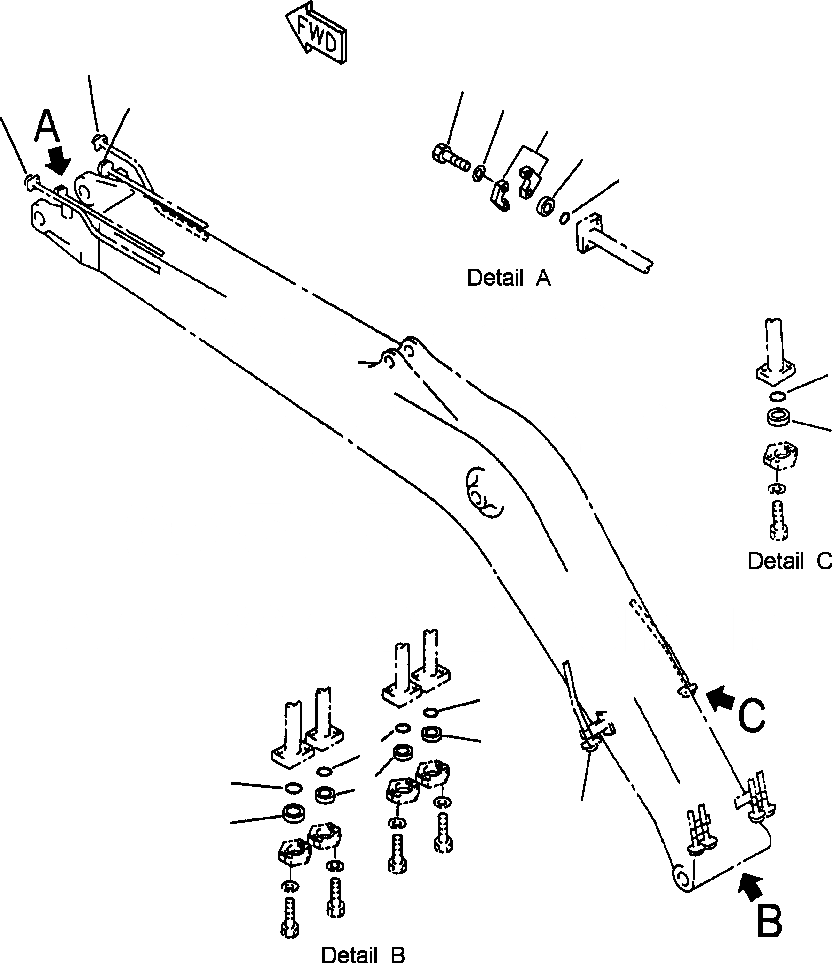 FWD

A

Detail A

Detail C

C

B

Detail B