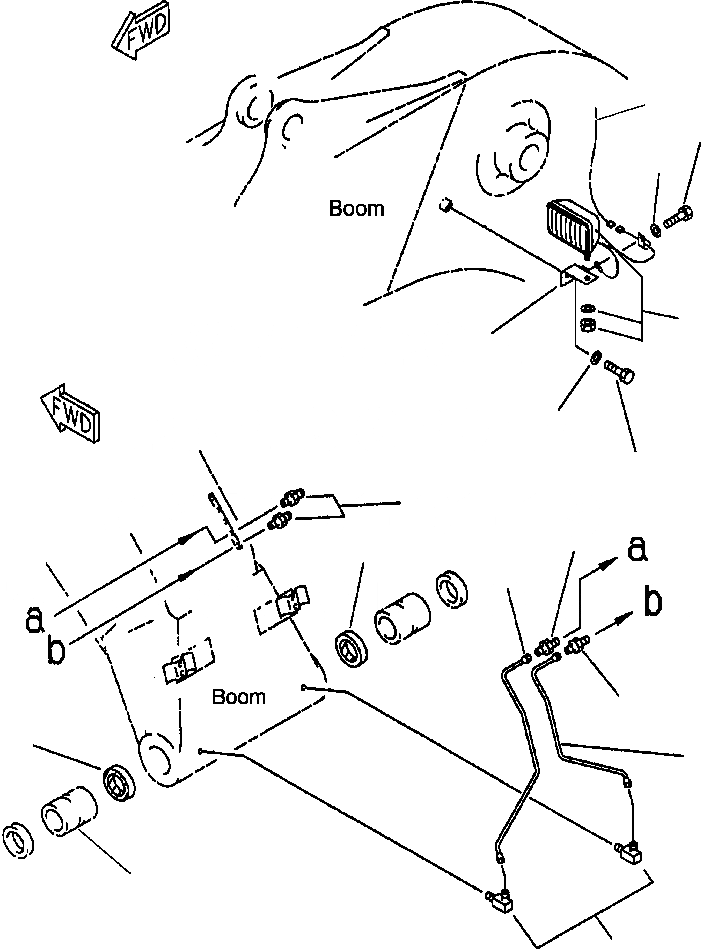 FWD

Boom

FWD

a

b

a

b

Boom