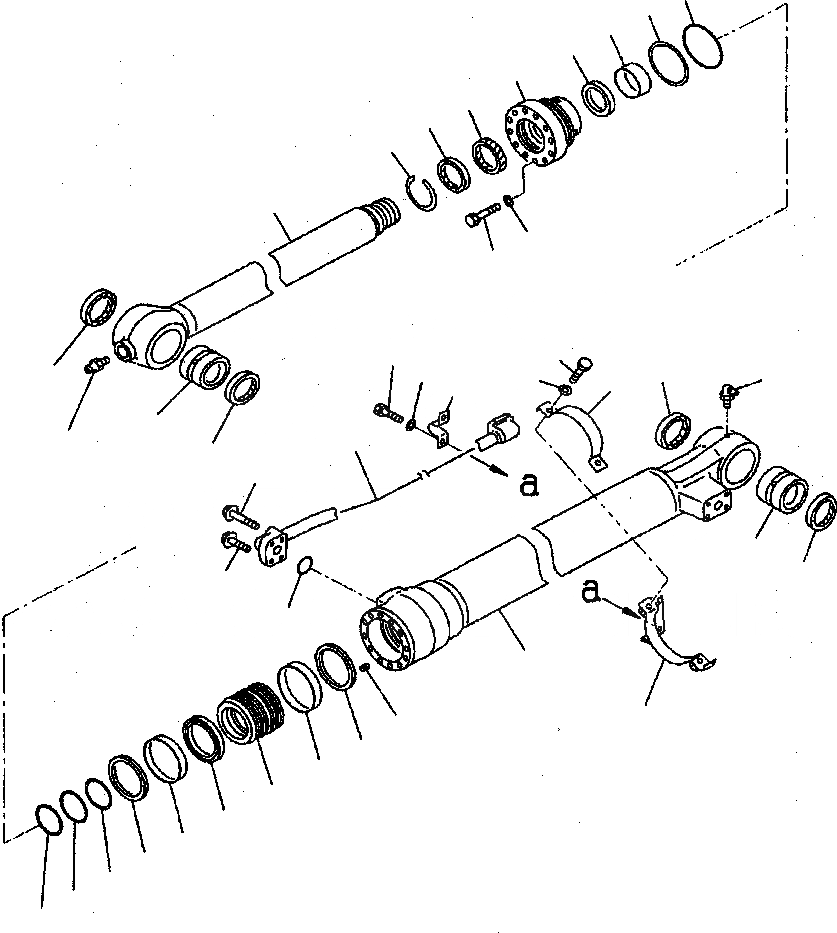 a

a