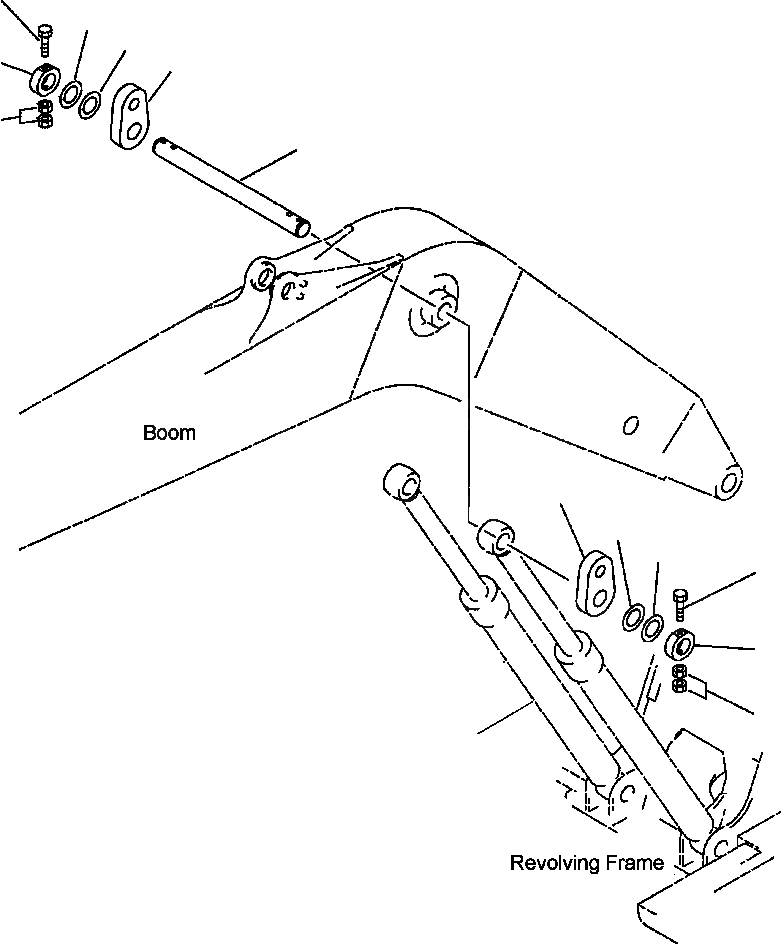 Boom

Revolving Frame