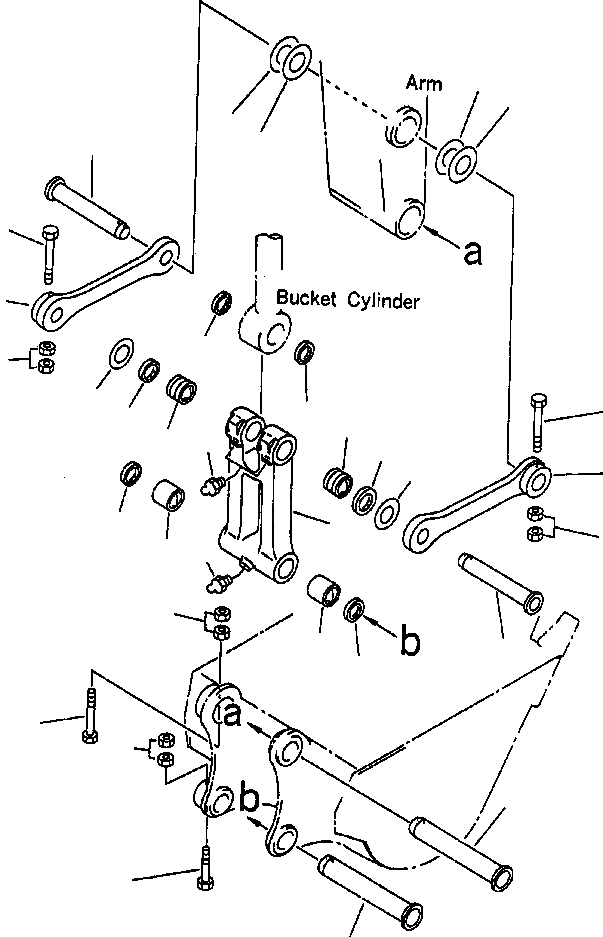 Arm
a
Bucket Cylinder
b
a
b