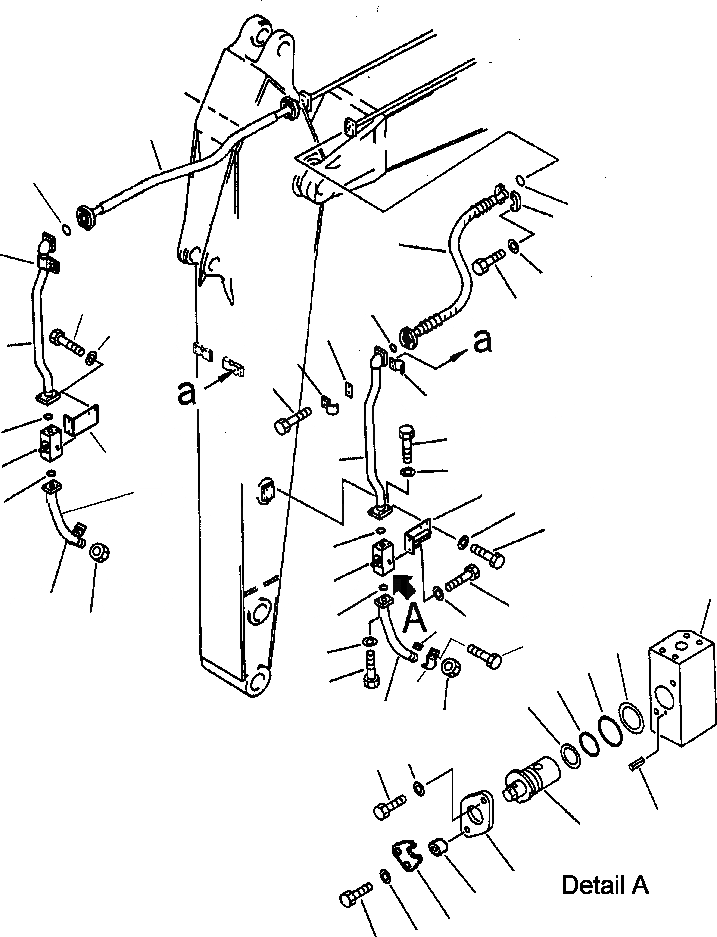 a
a
A
Detail A