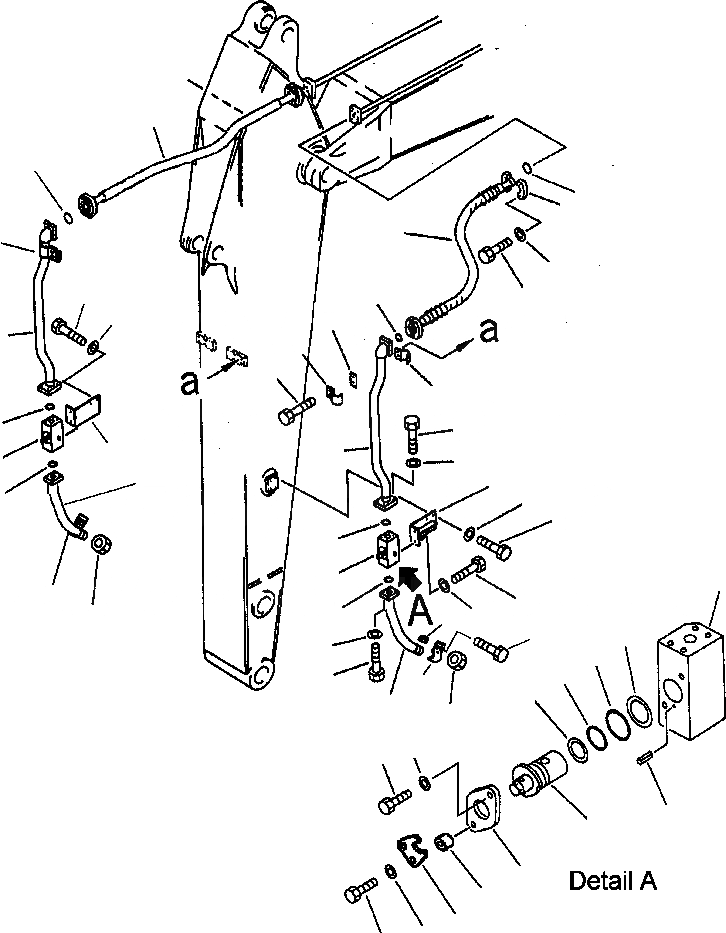 a

a

A

Detail A