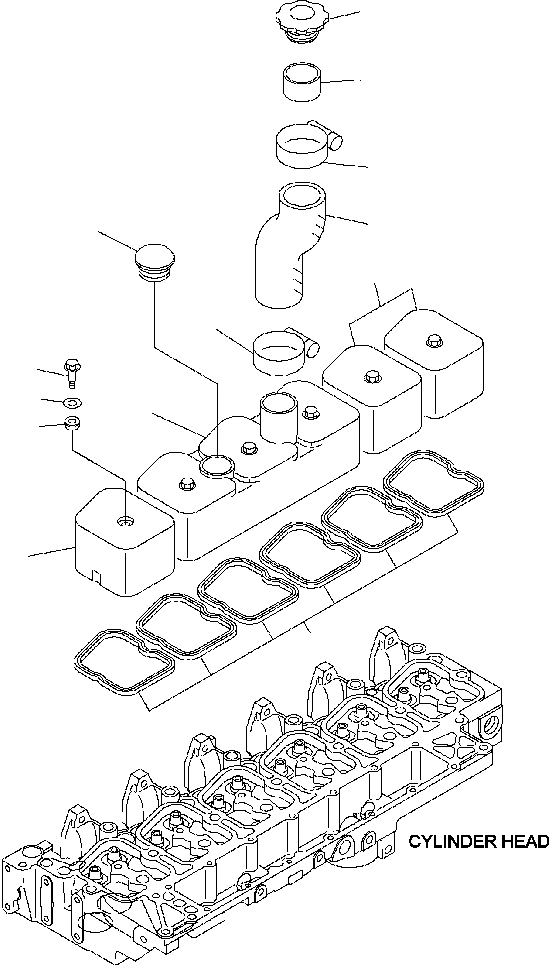 CYLINDER HEAD