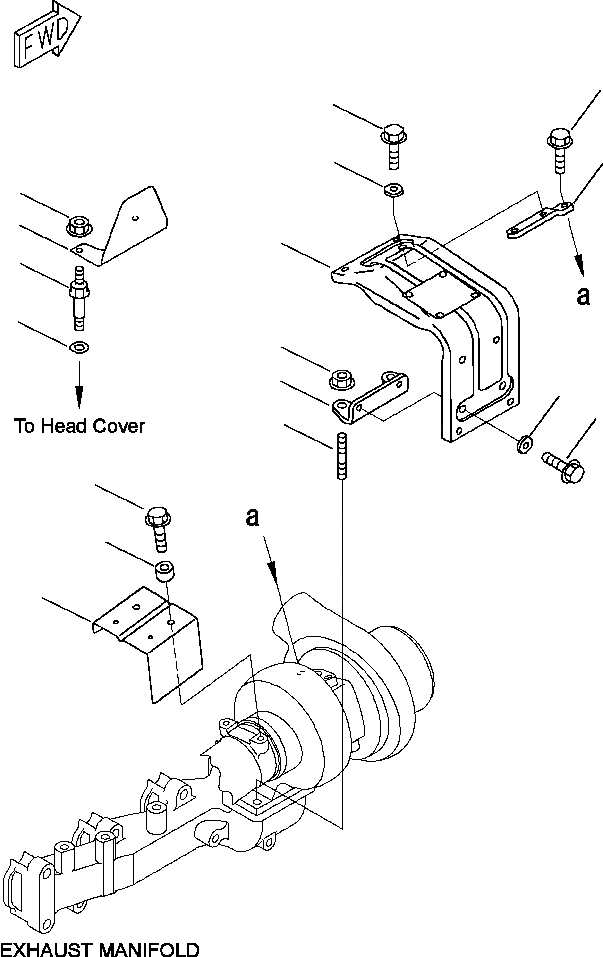 FWD

a

To Head Cover

a

EXHAUST MANIFOLD