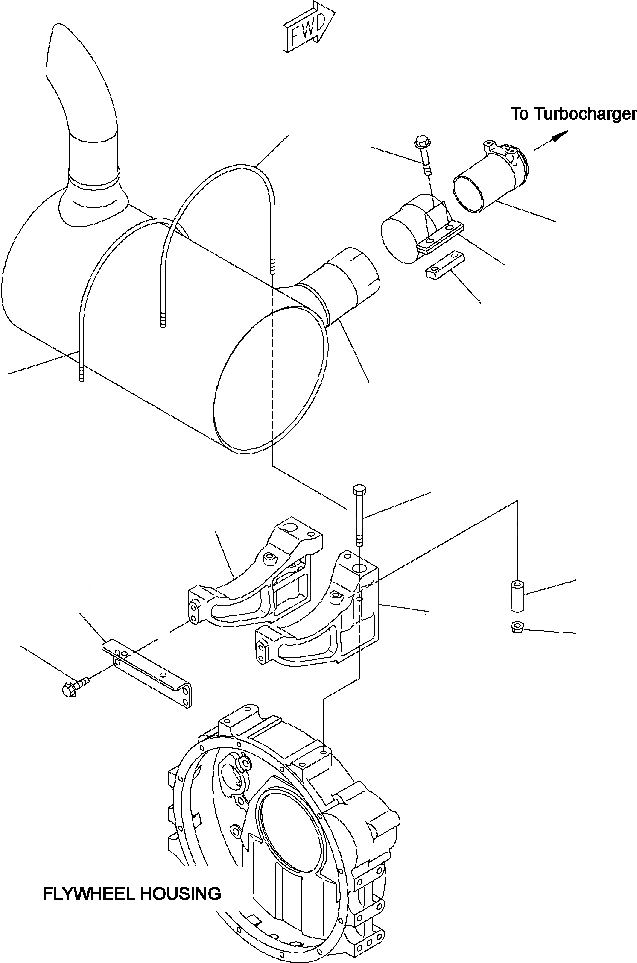 FWD

To Turbocharger

FLYWHEEL HOUSING