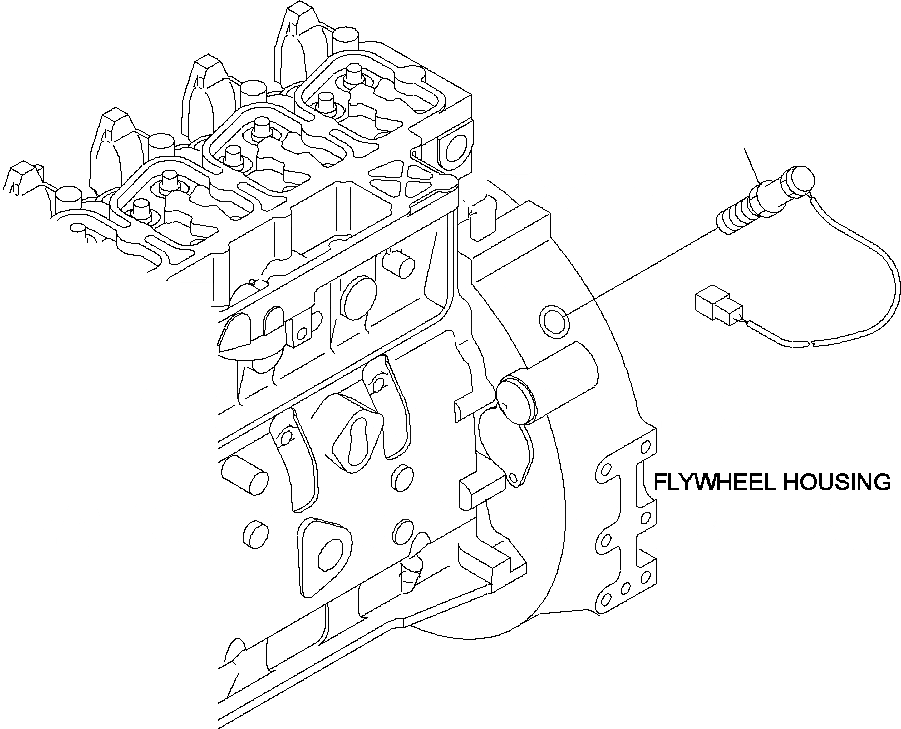 FLYWHEEL HOUSING