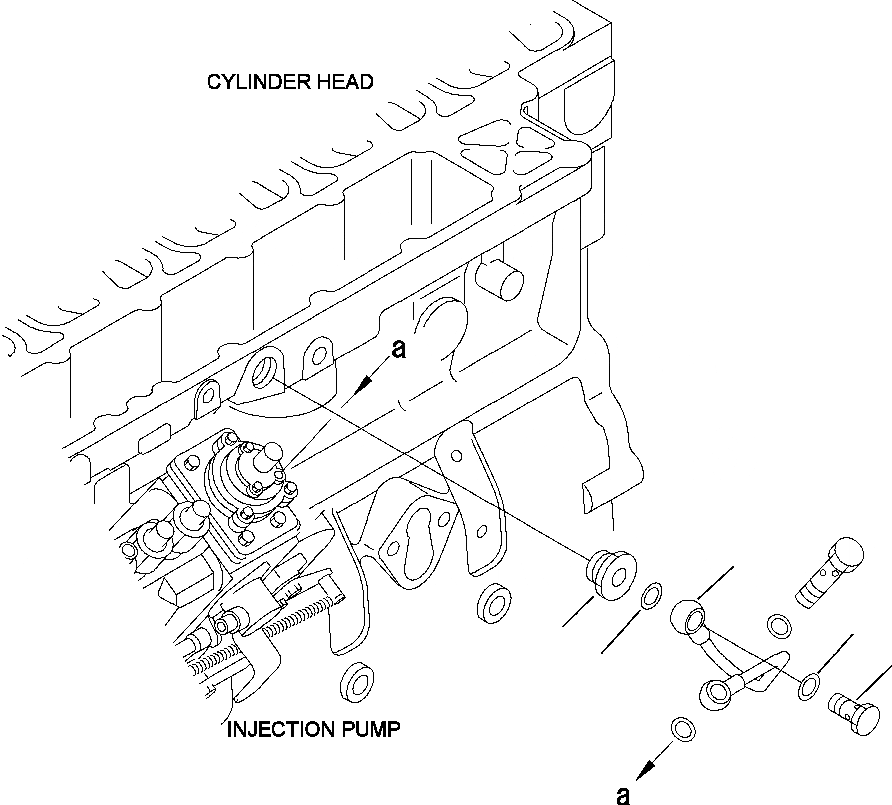 CYLINDER HEAD

a

INJECTION PUMP

a