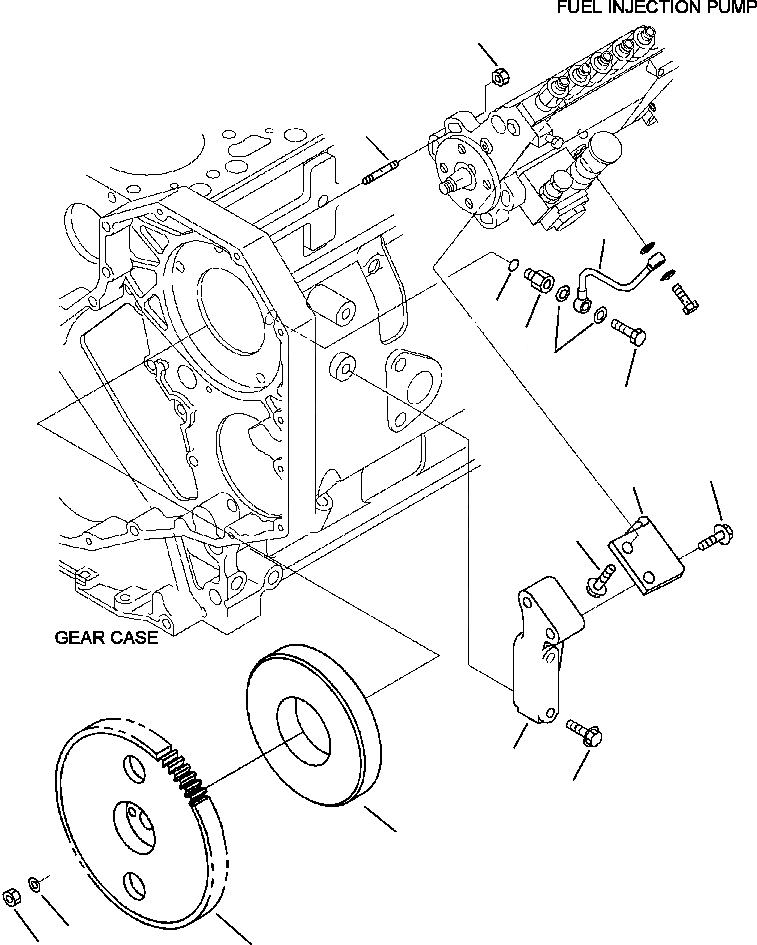 FUEL INJECTION PUMP

GEAR CASE