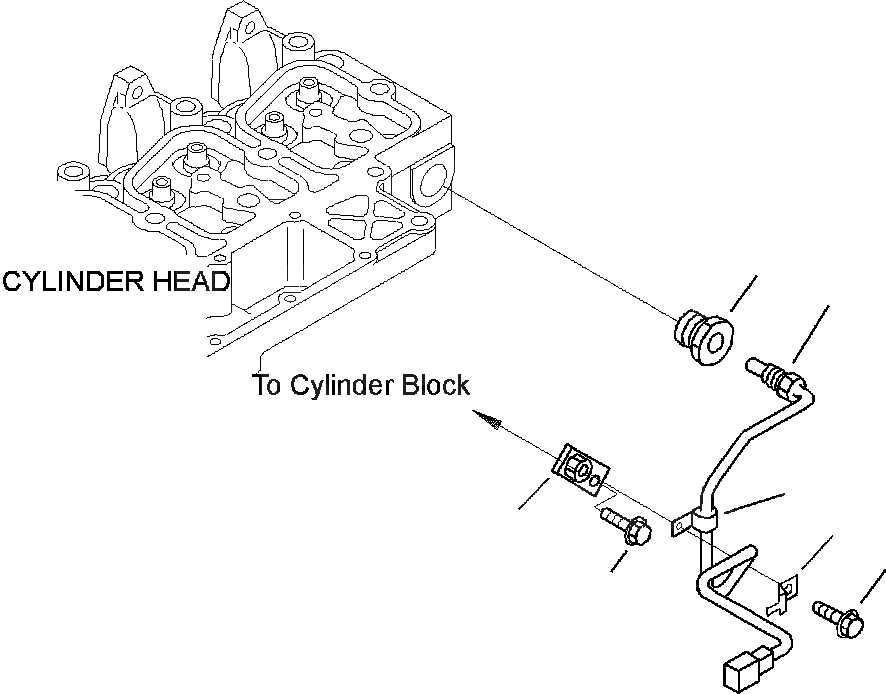 CYLINDER HEAD

To Cylinder Block