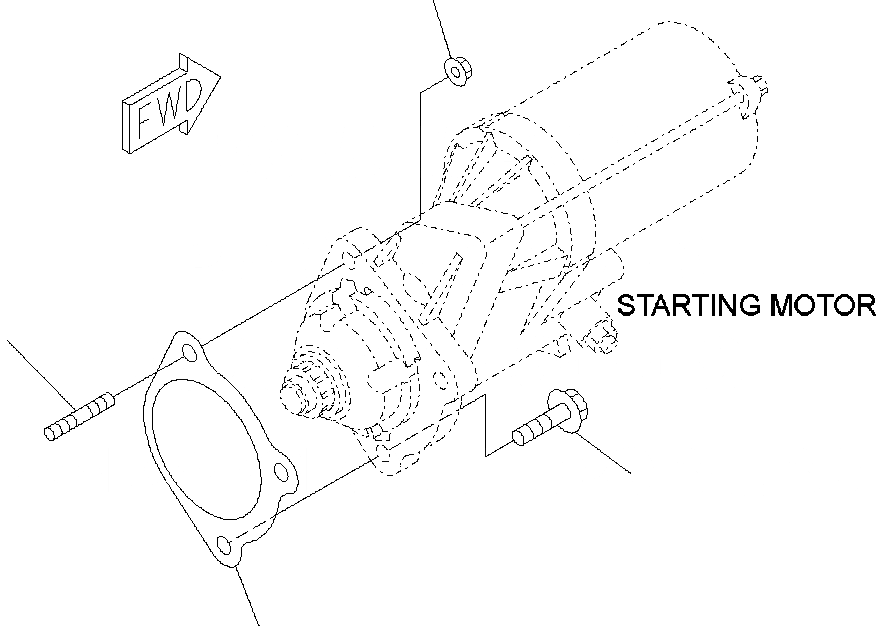 FWD

STARTING MOTOR