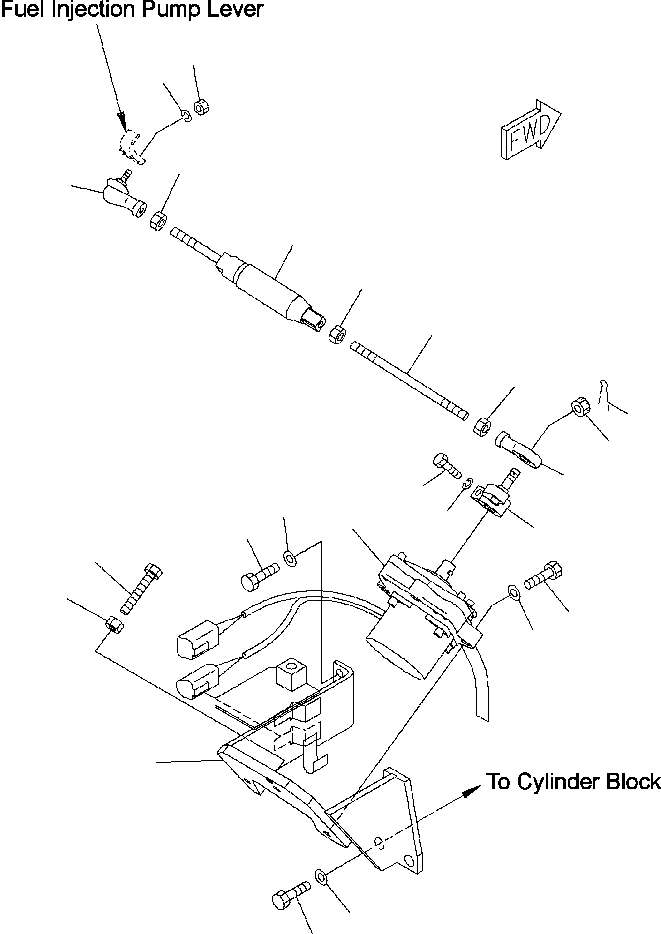 Fuel Injection Pump Lever

FWD

To Cylinder Block