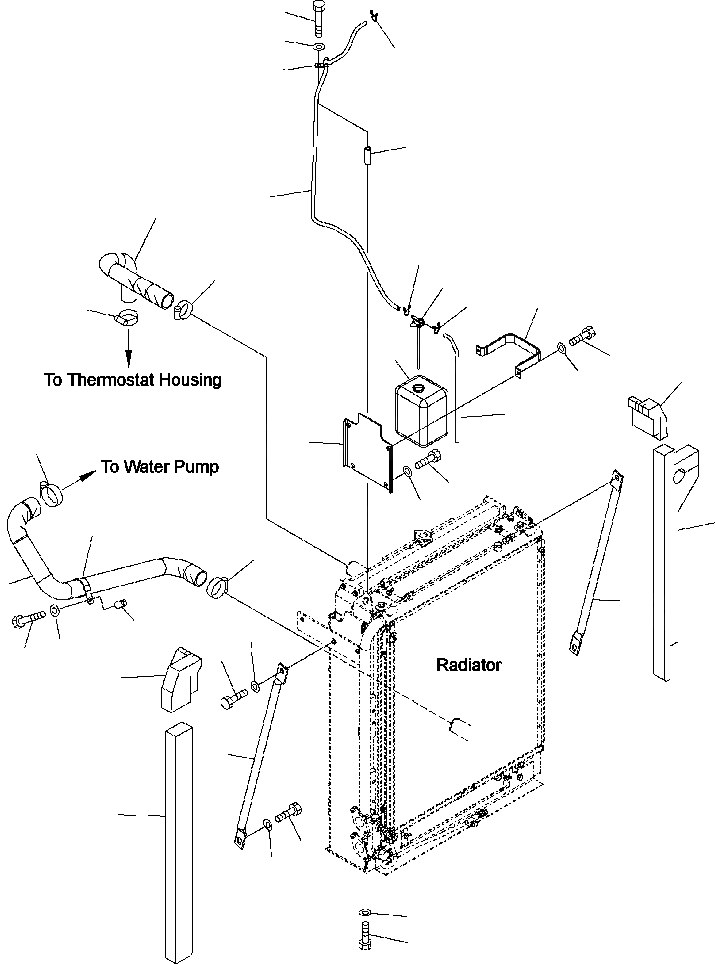 To Thermostat Housing

To Water Pump

Radiator