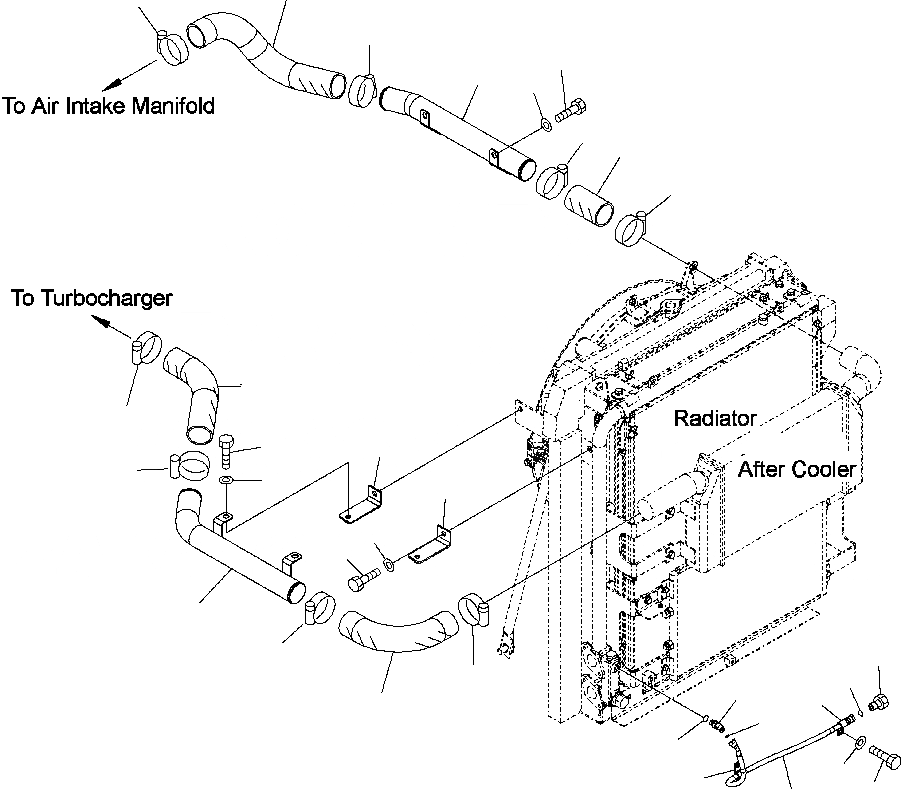 To Air Intake Manifold

To Turbocharger

Radiator

After Cooler