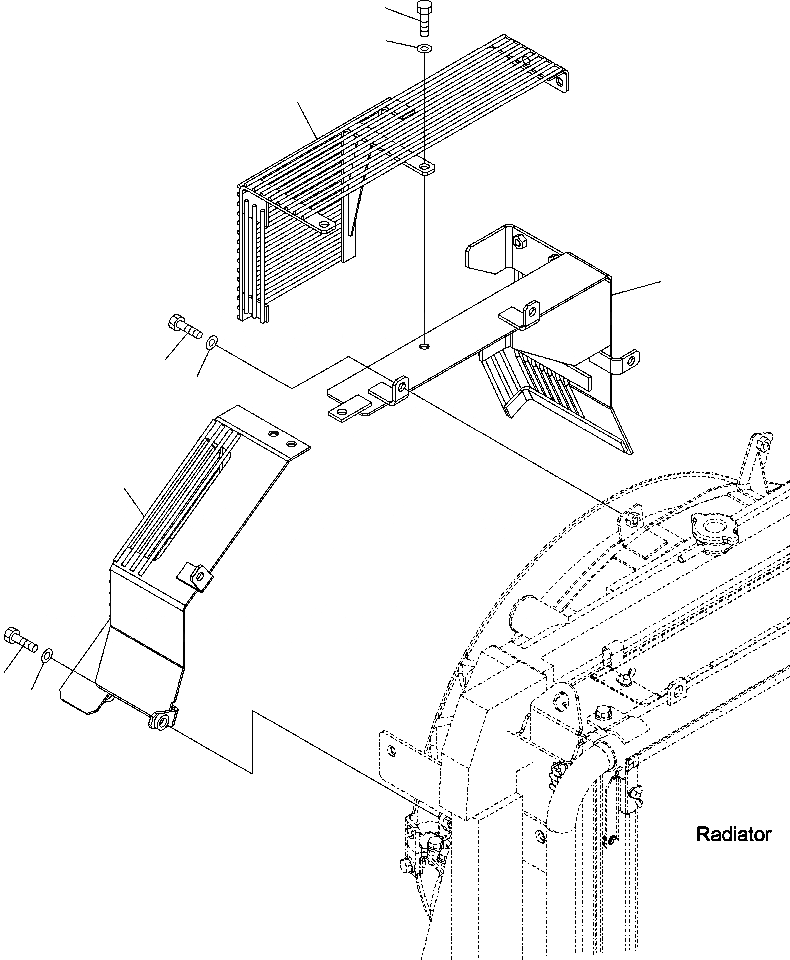 Radiator