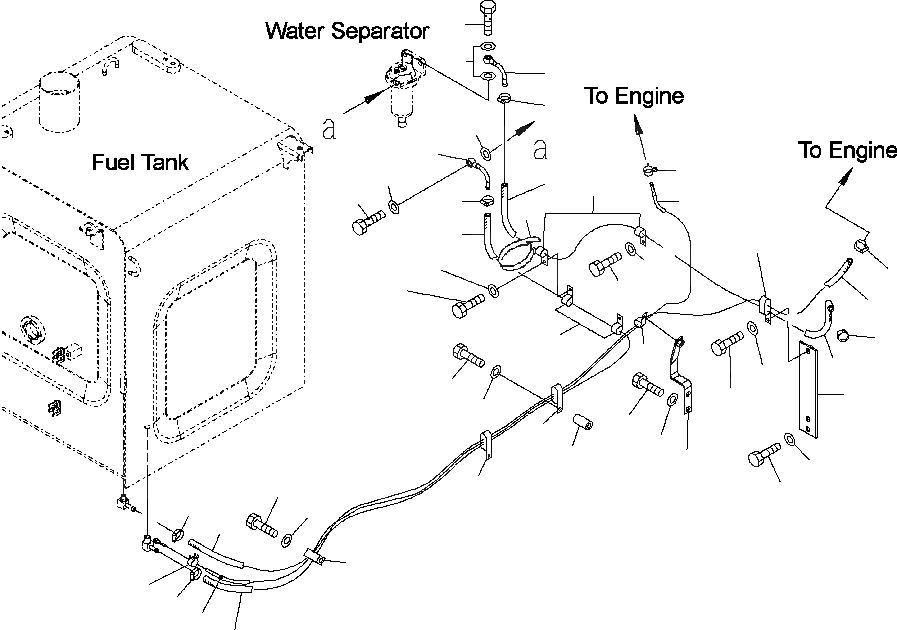 Water Separator

To Engine

To Engine

Fuel Tank

a

a