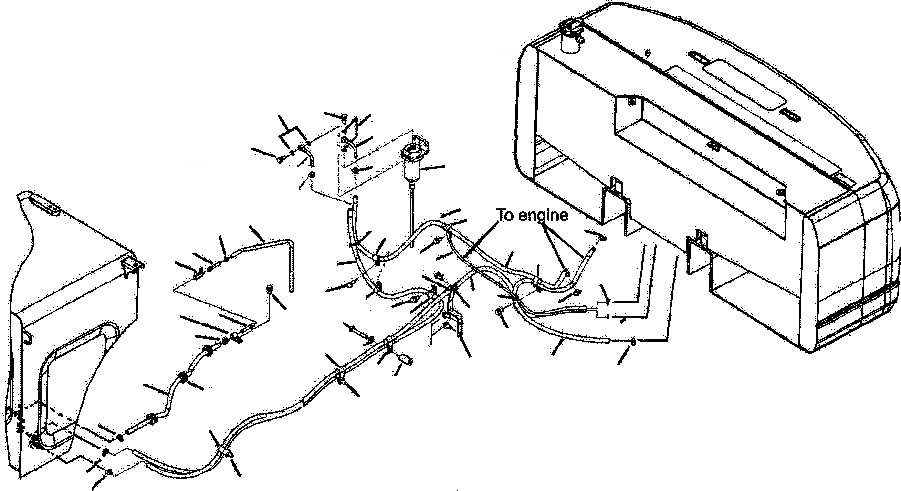 To engine