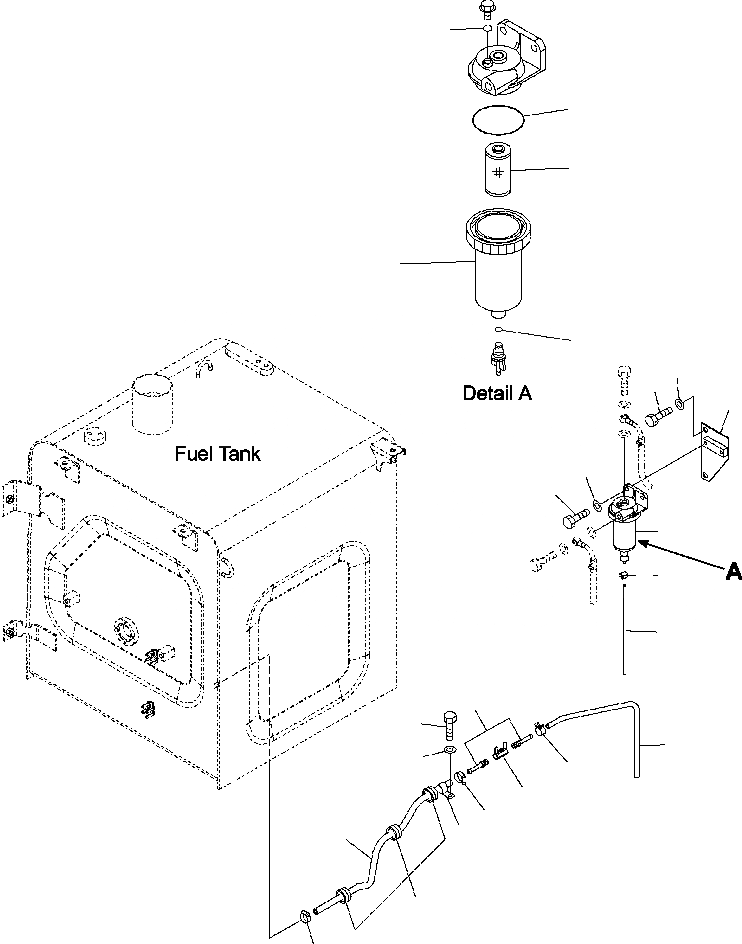 Detail A

Fuel Tank

A