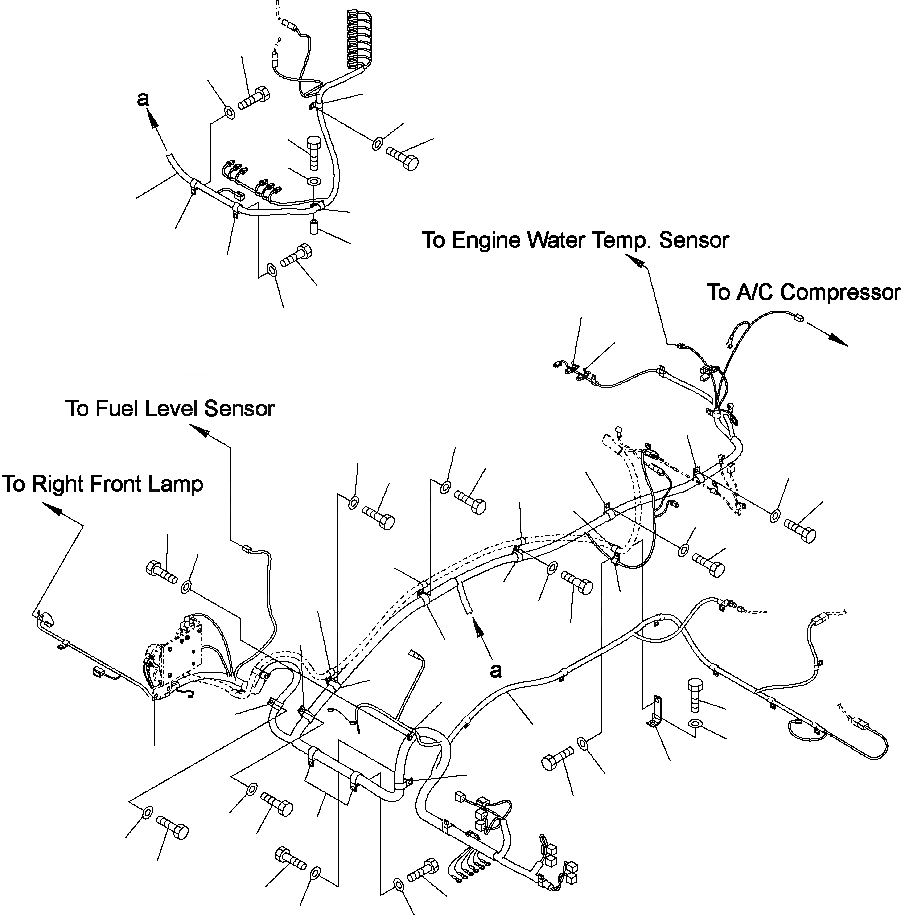 a

To Engine Water Temp. Sensor

To A/C Compressor

To Fuel Level Sensor

To Right Front Lamp

a