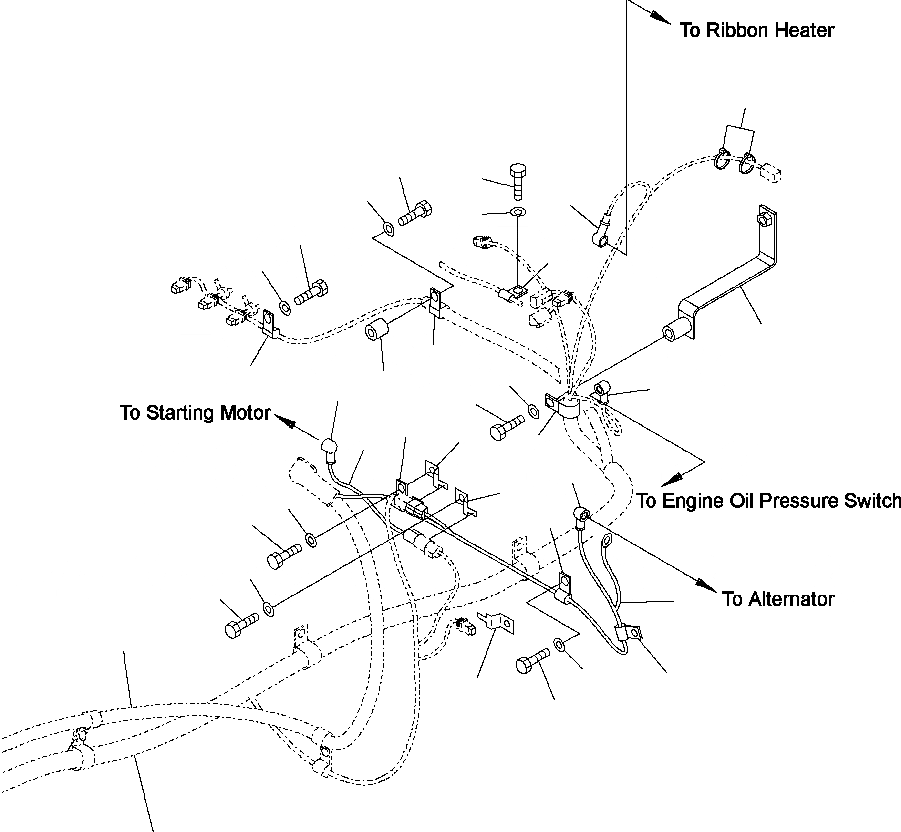 To Ribbon Heater

To Starting Motor

To Engine Oil Pressure Switch

To Alternator