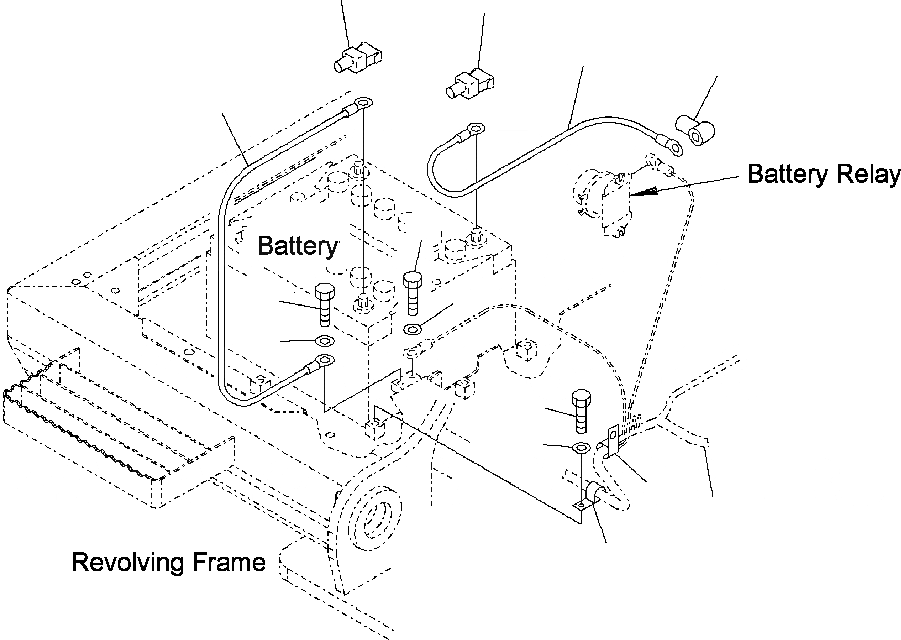 Battery Relay

Battery

Revolving Frame