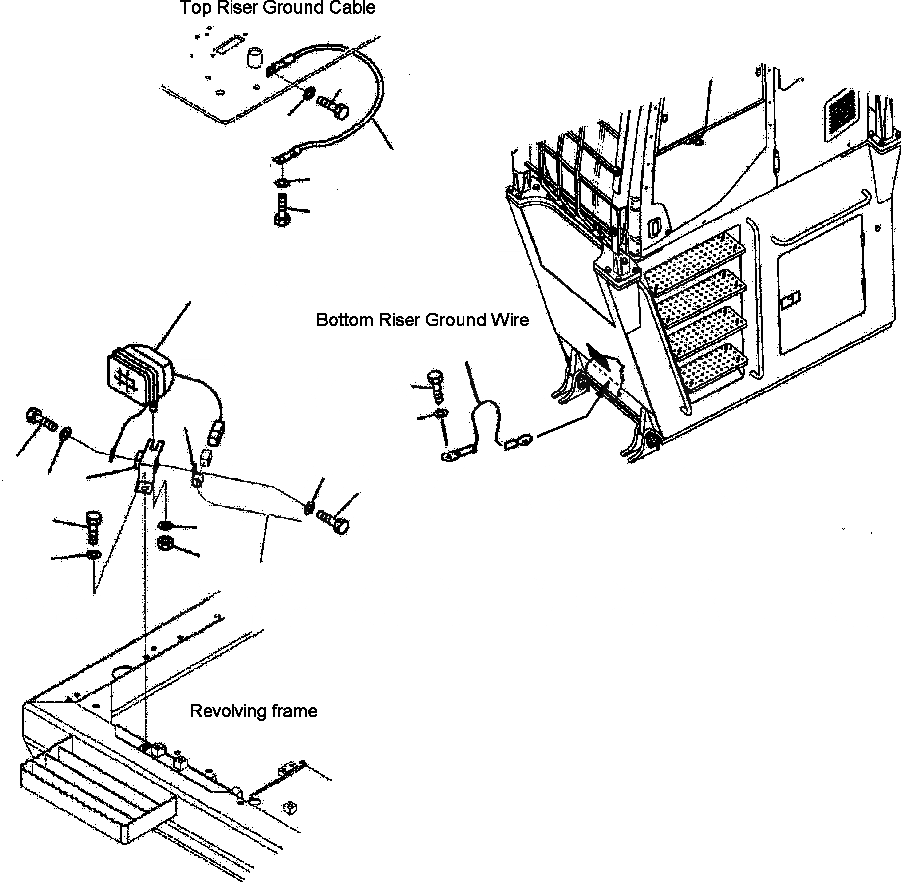 Top Riser Ground Cable

Bottom Riser Ground Wire

Revolving frame