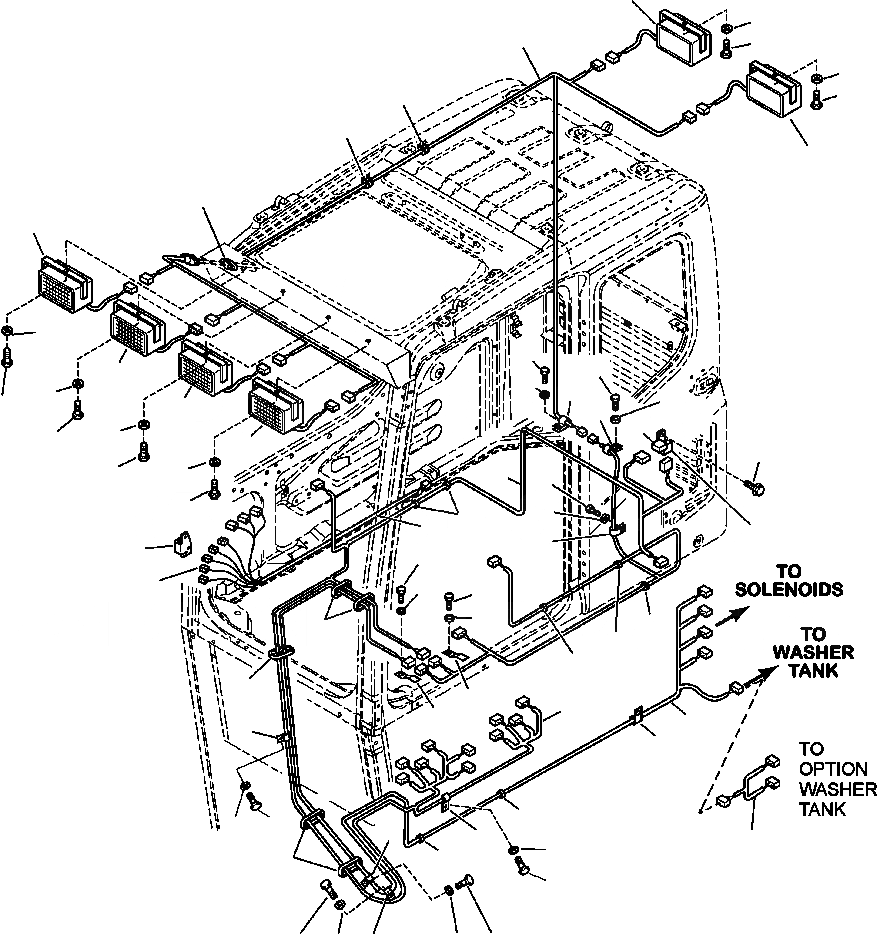 TO SOLENOIDS

TO WASHER TANK

TO OPTION WASHER TANK