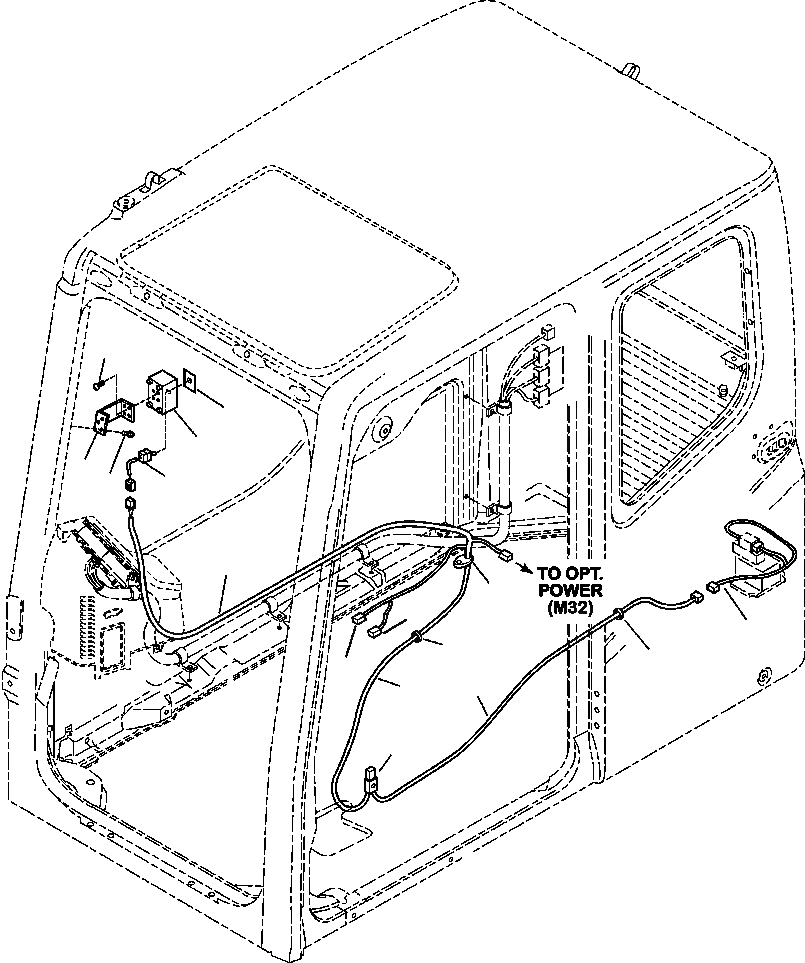 TO OPT.
POWER
(M32)