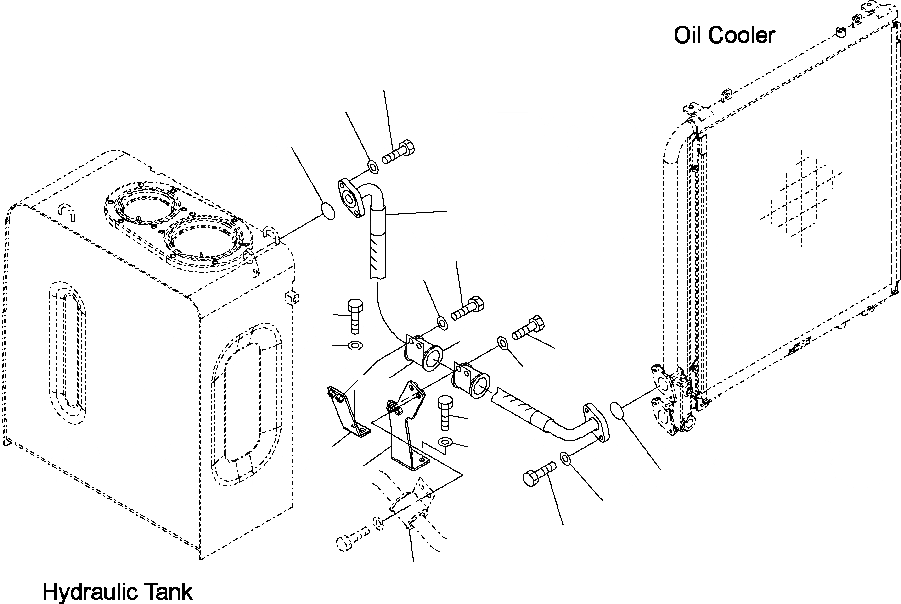 Oil Cooler

Hydraulic Tank