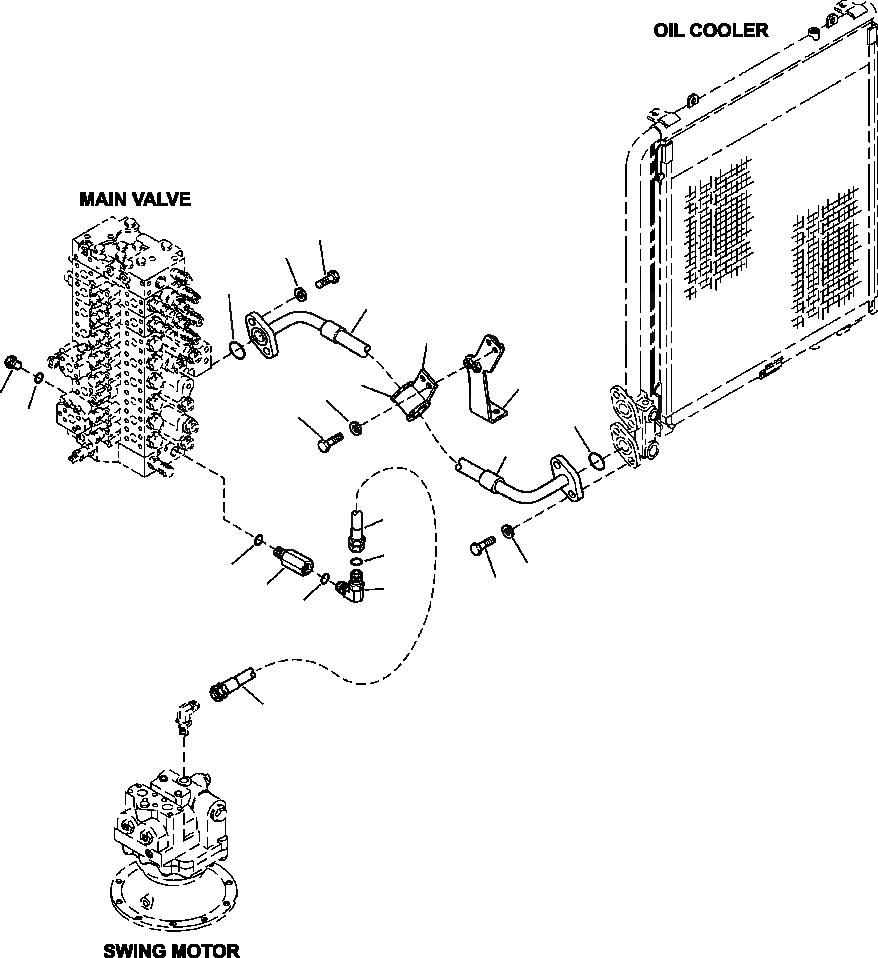 OIL COOLER

MAIN VALVE

SWING MOTOR