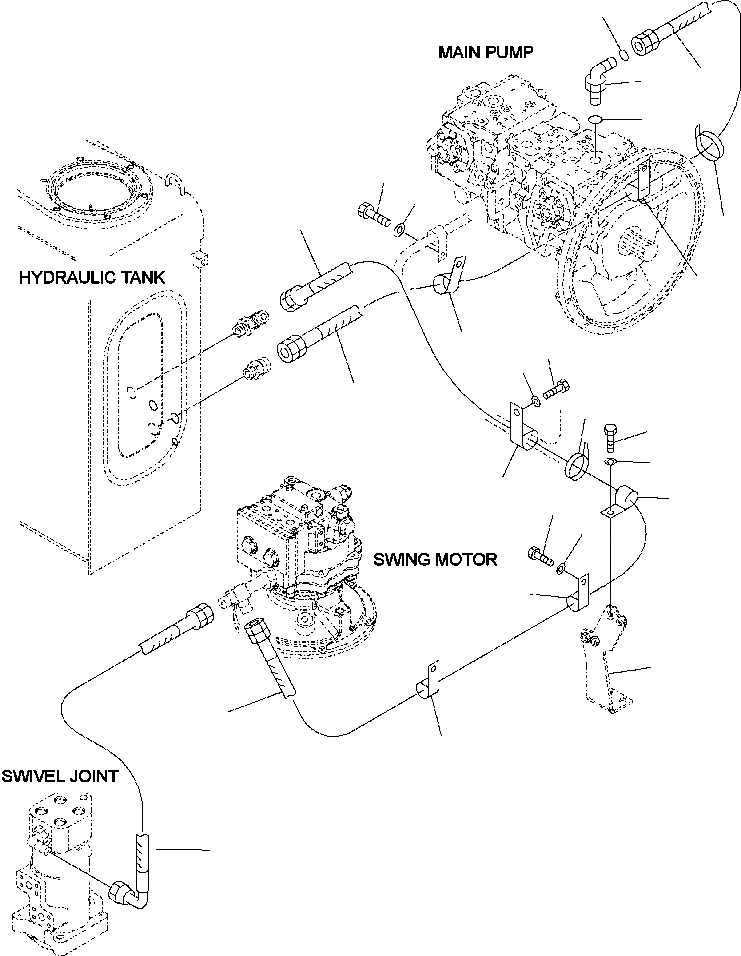 MAIN PUMP

HYDRAULIC TANK

SWING MOTOR

SWIVEL JOINT