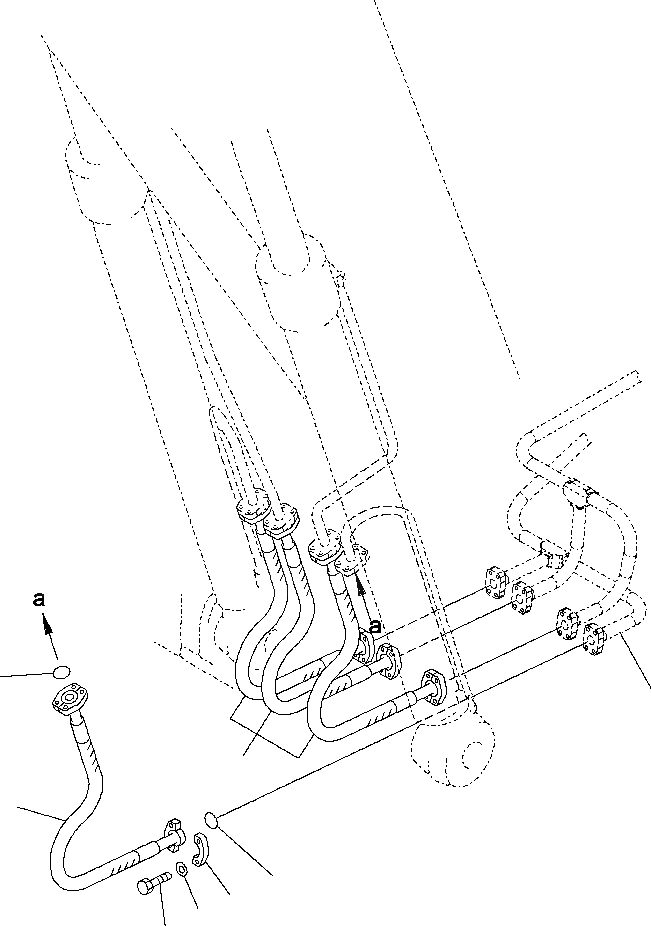 a

a