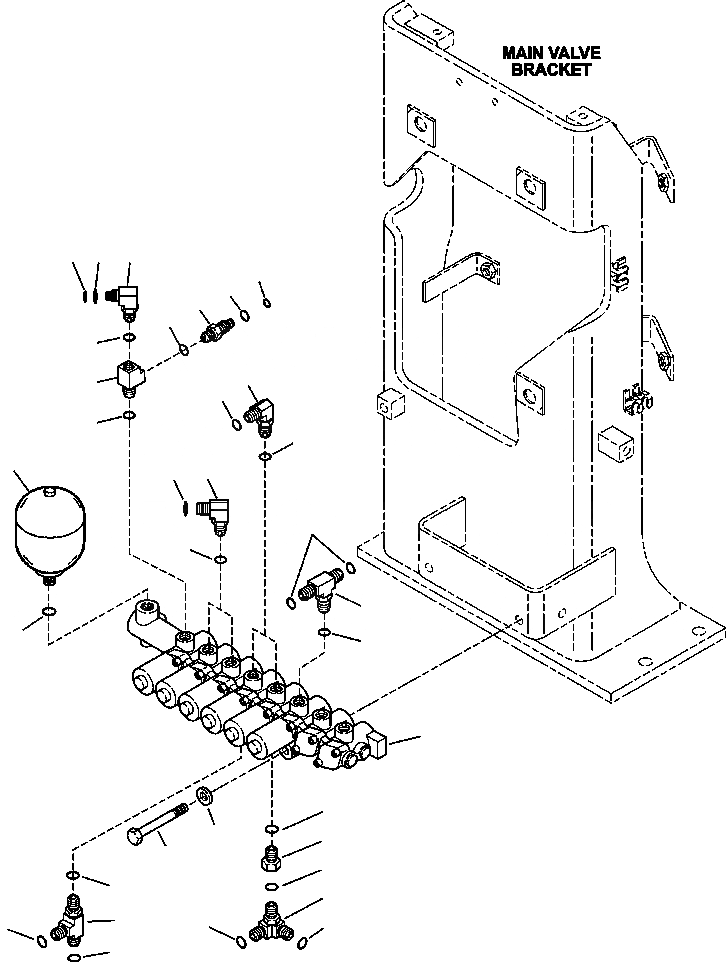 MAIN VALVE
BRACKET