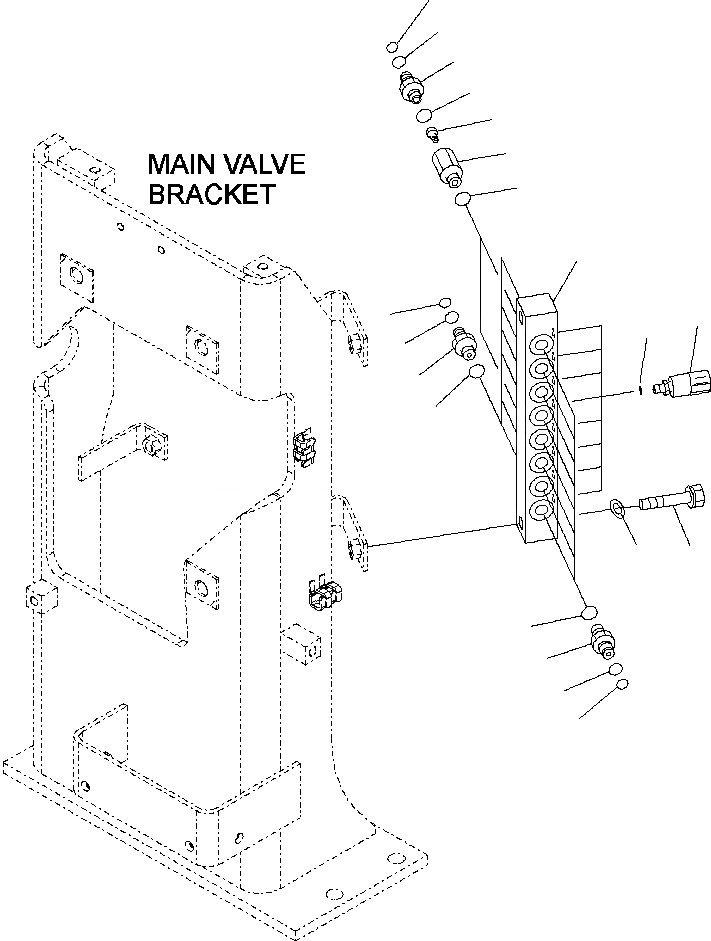 MAIN VALVE
BRACKET