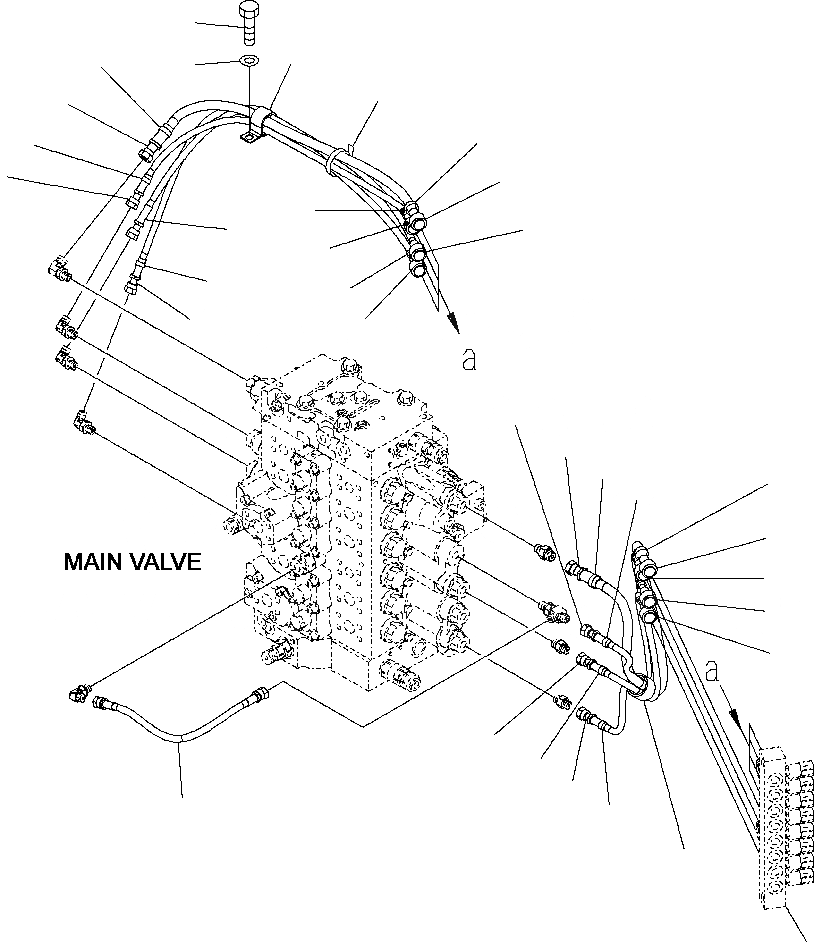 a

MAIN VALVE

a