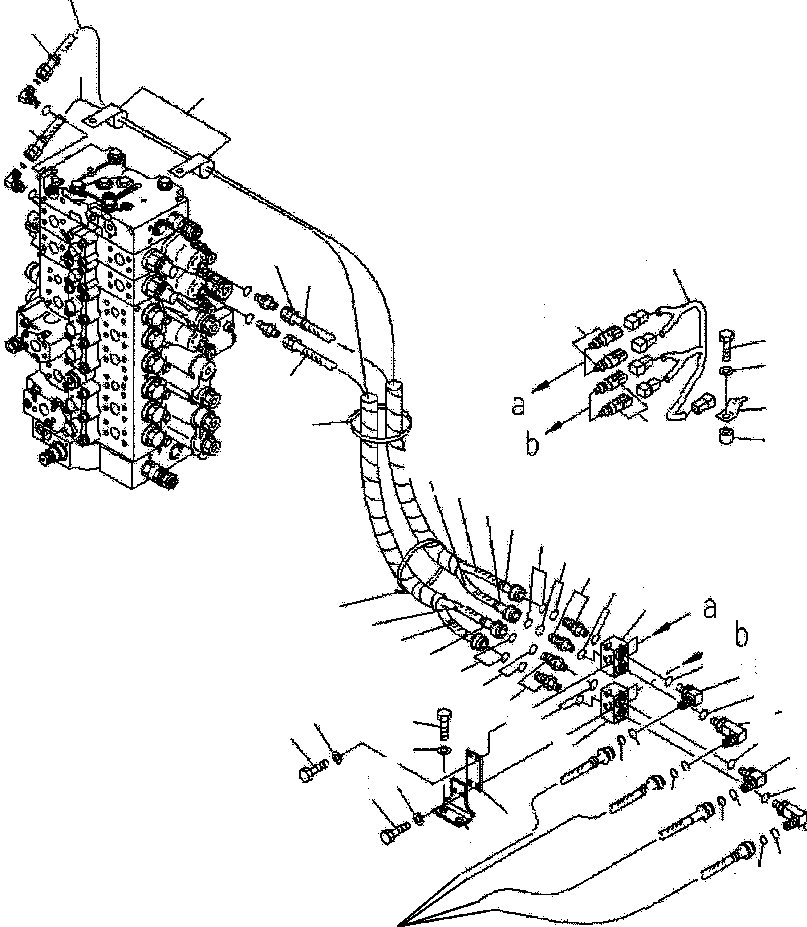 a
b
a
b