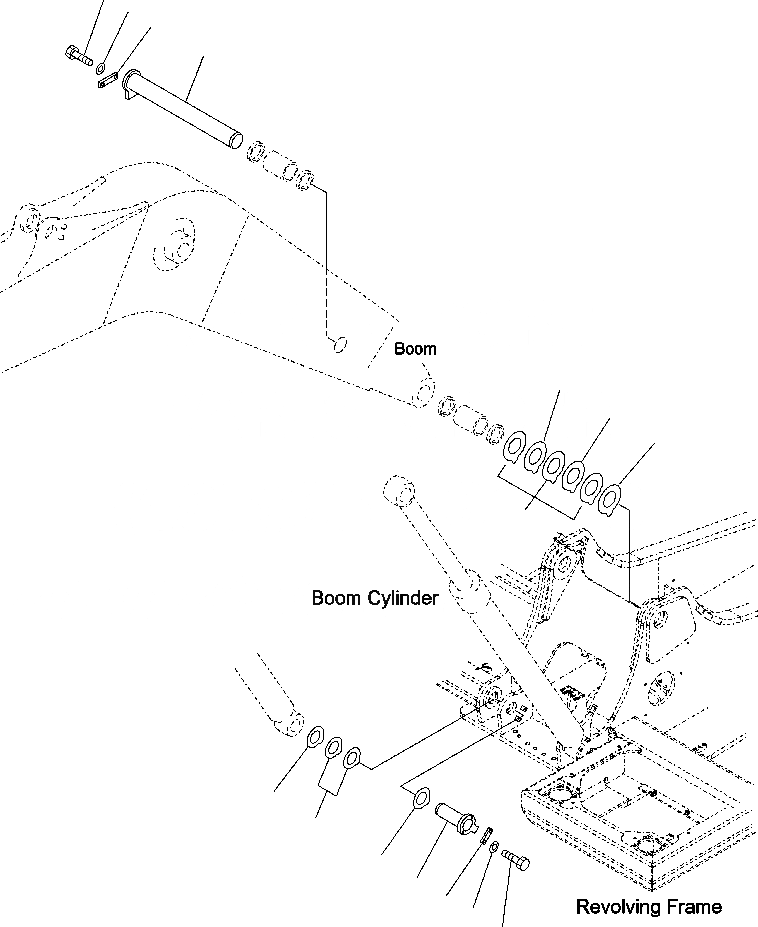 Boom

Boom Cylinder

Revolving Frame