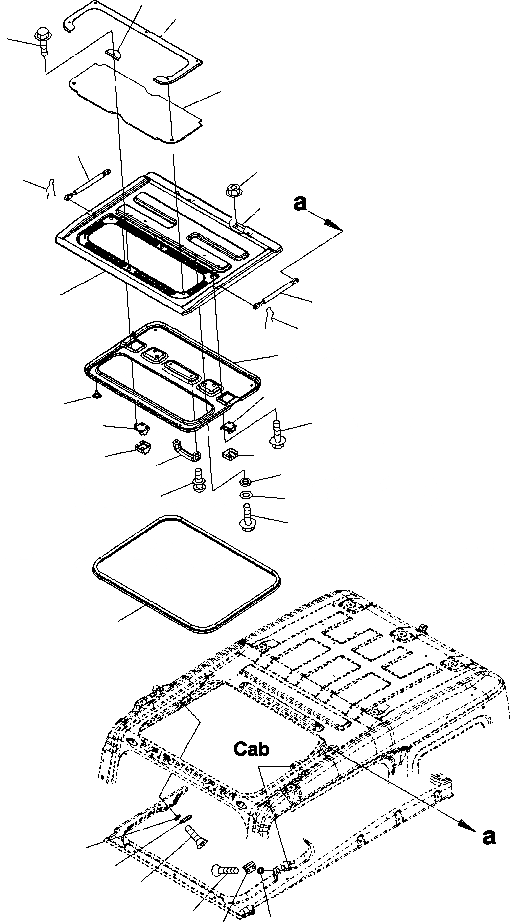 a

Cab

a