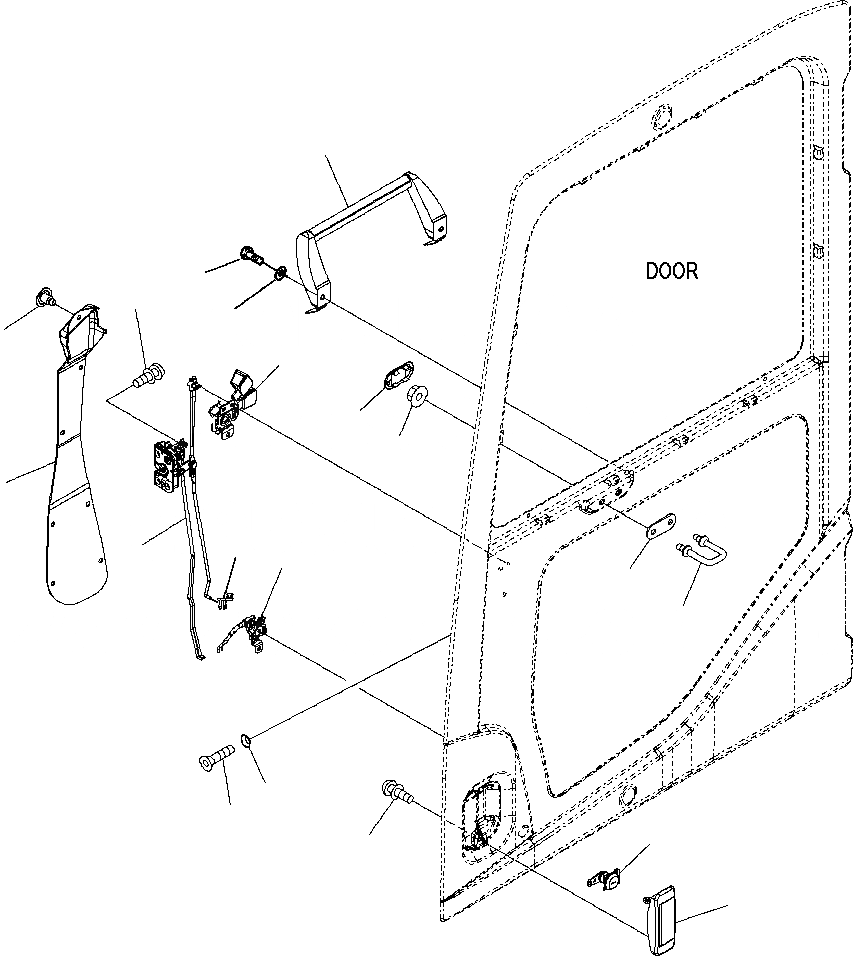 DOOR