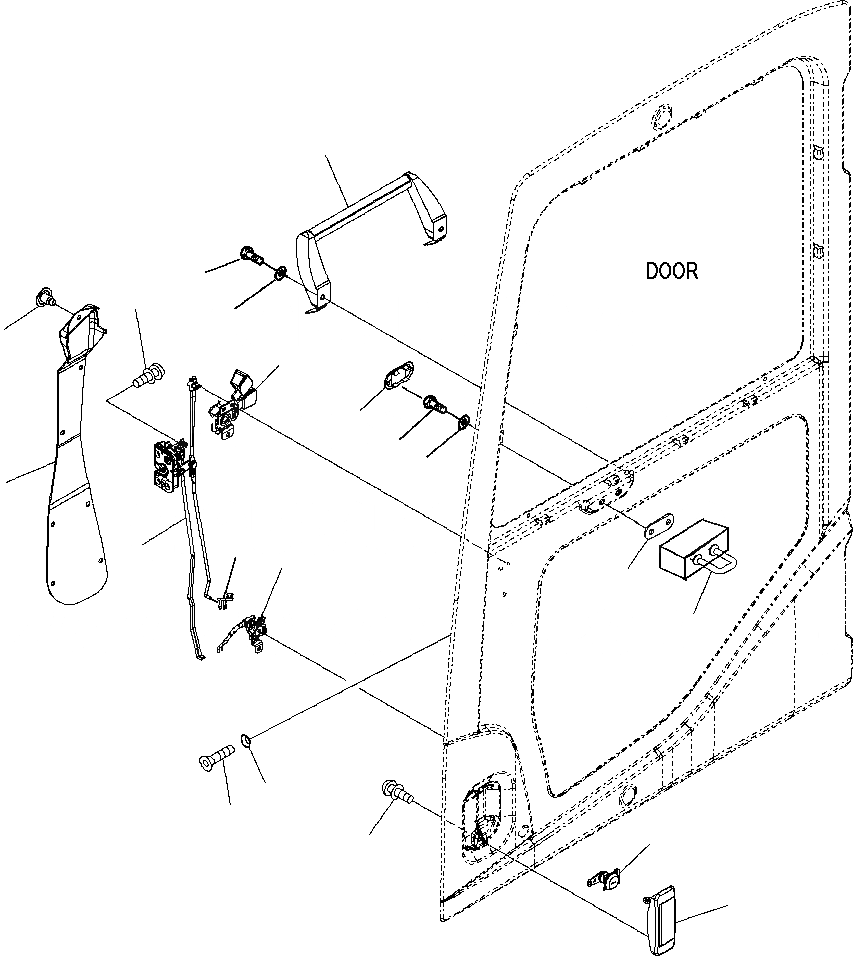 DOOR