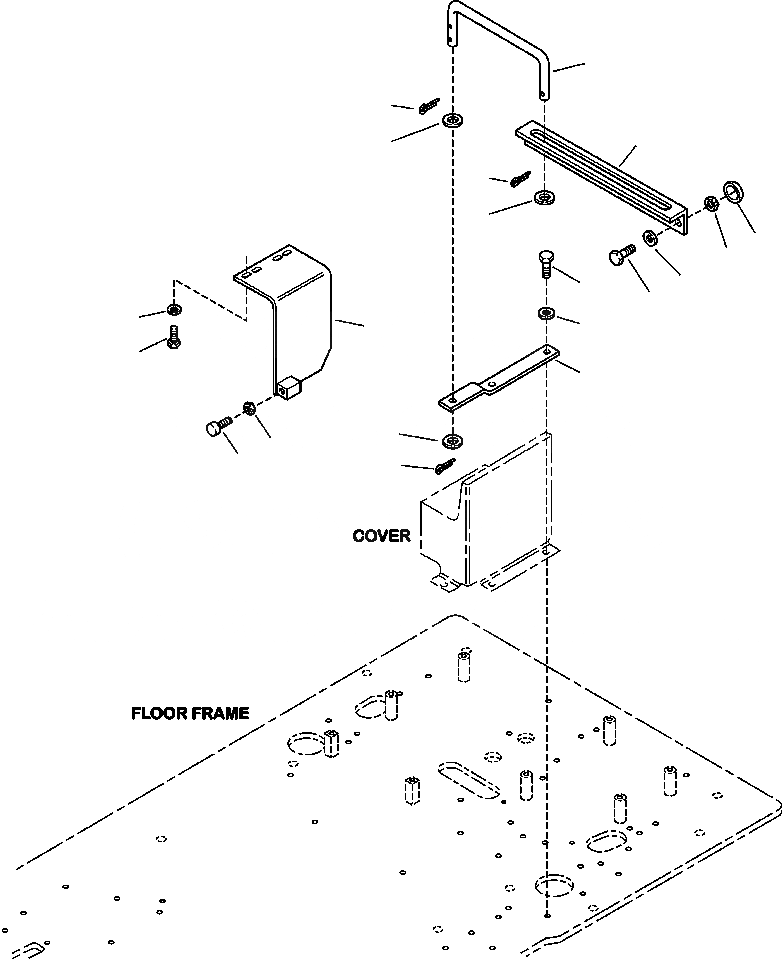 COVER

FLOOR FRAME