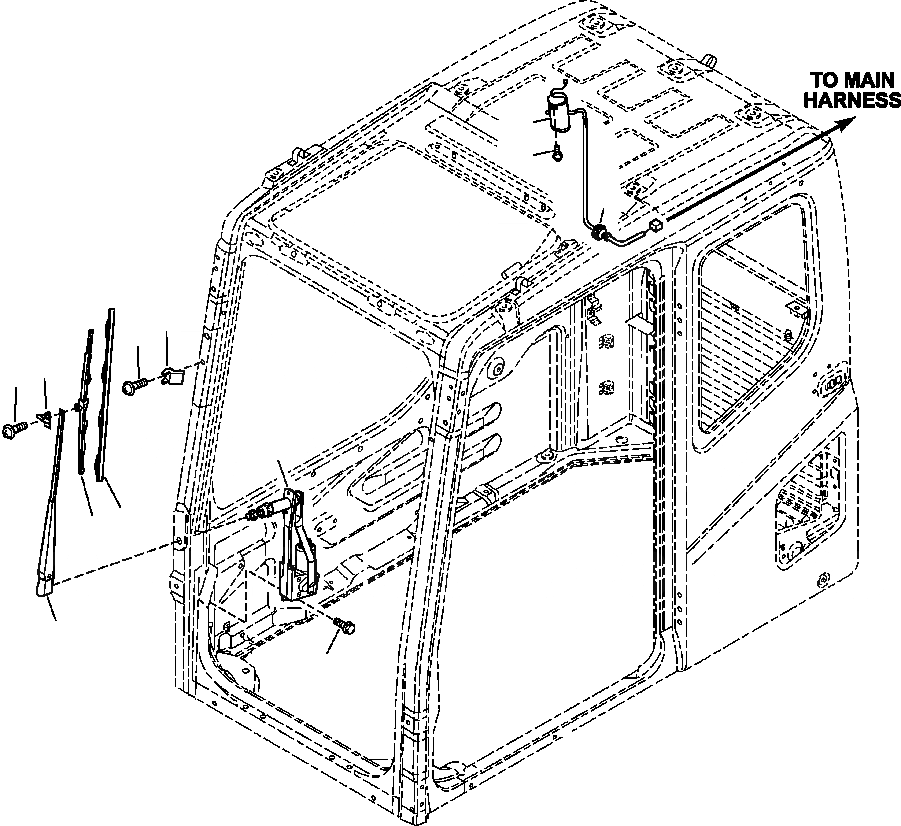 TO MAIN HARNESS