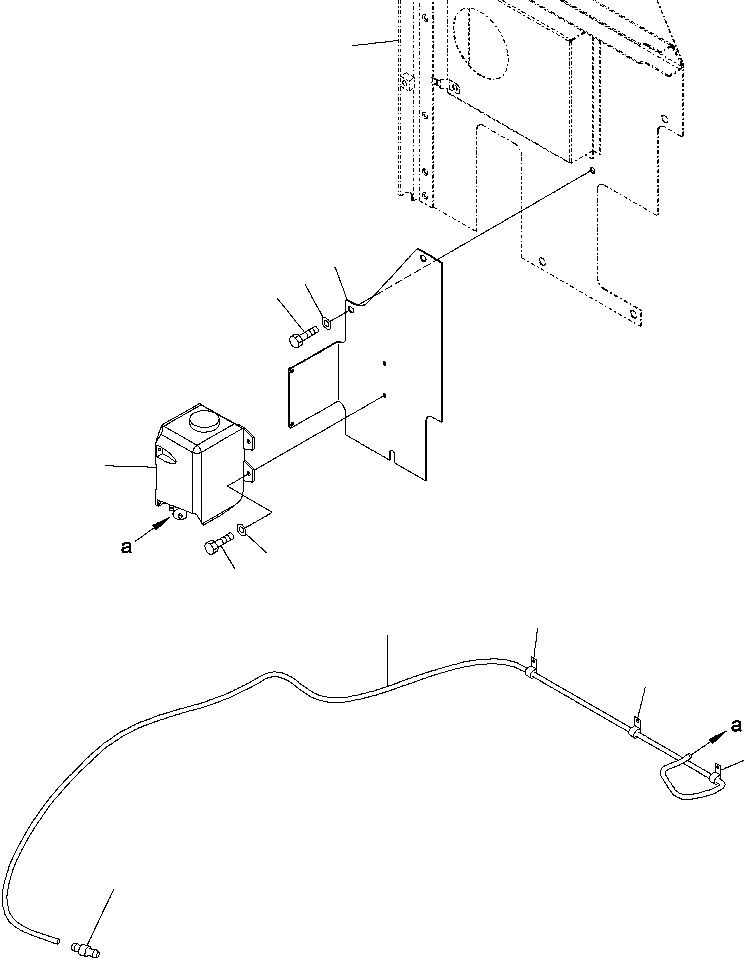 a

a