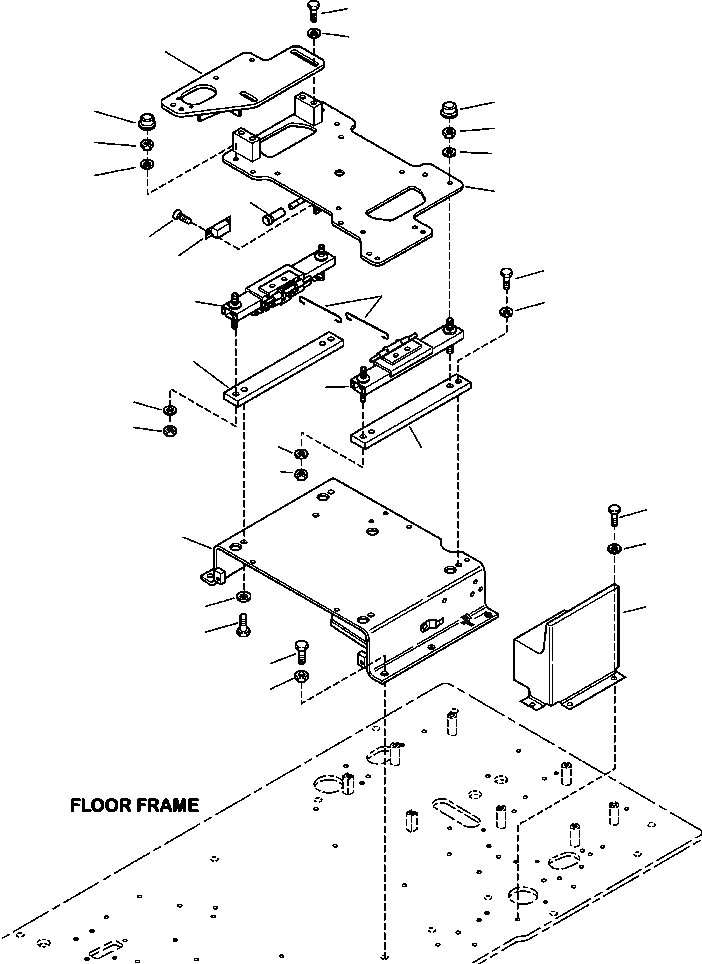 FLOOR FRAME