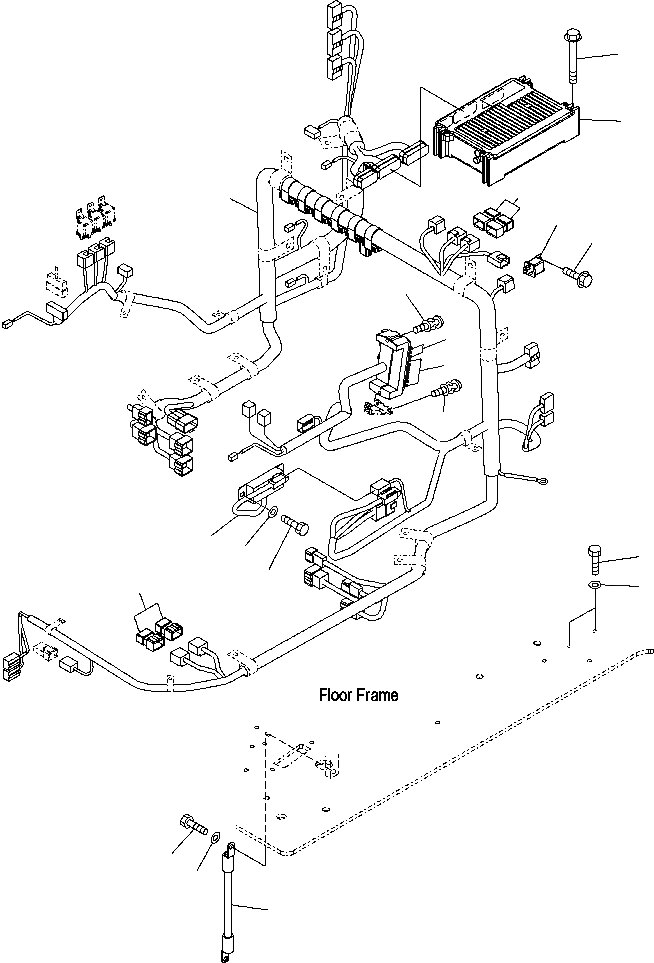 Floor Frame