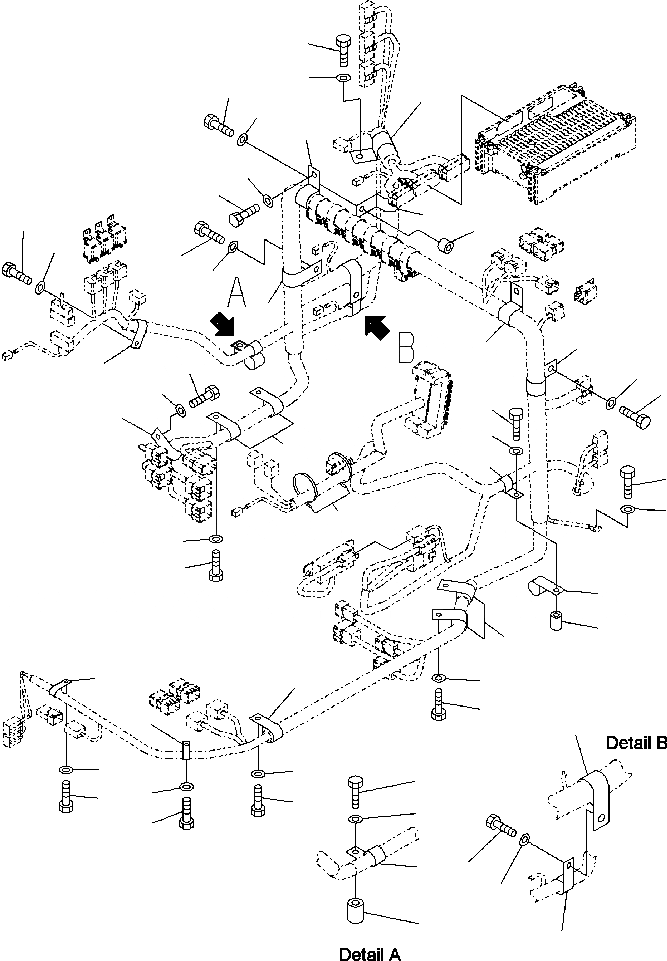 A

B

Detail B

Detail A