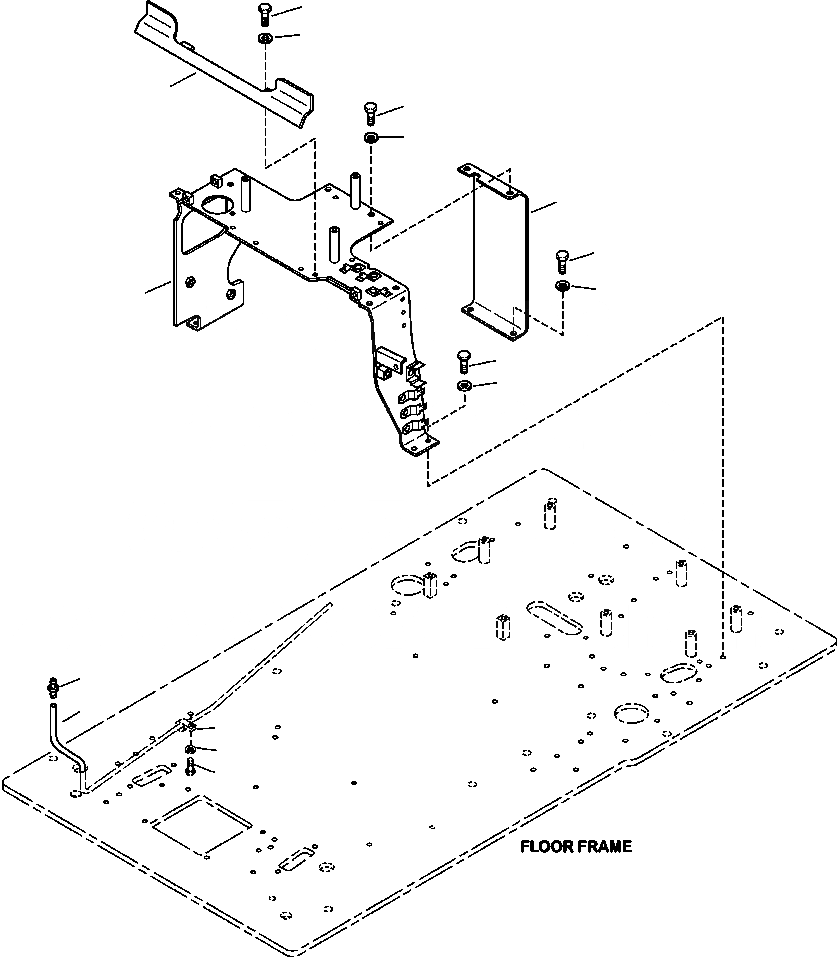 FLOOR FRAME