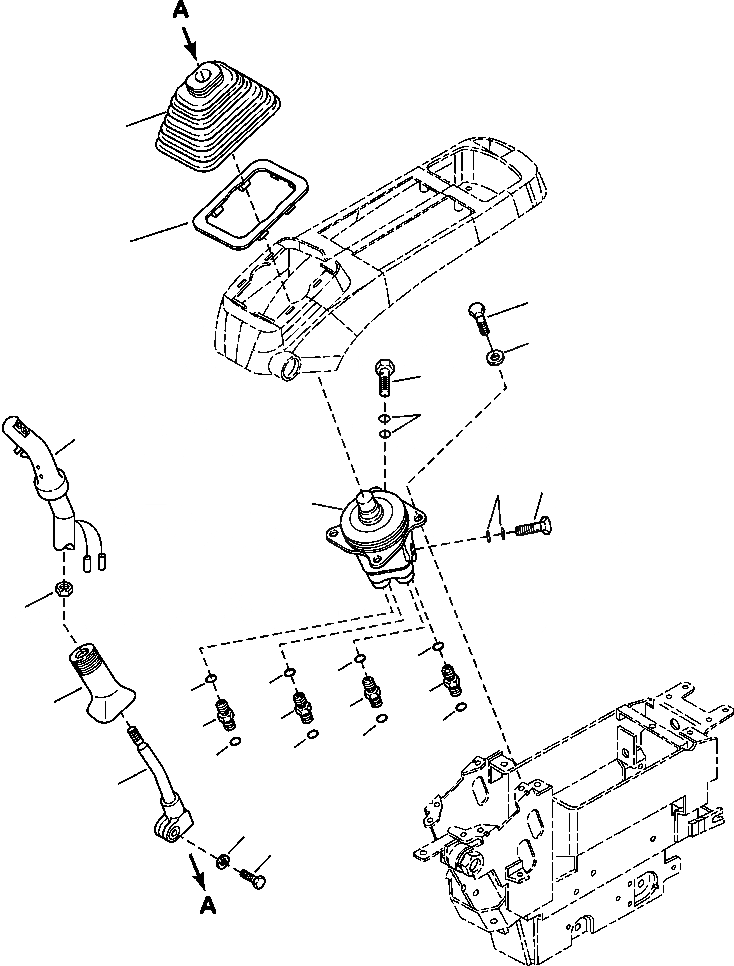 A

A