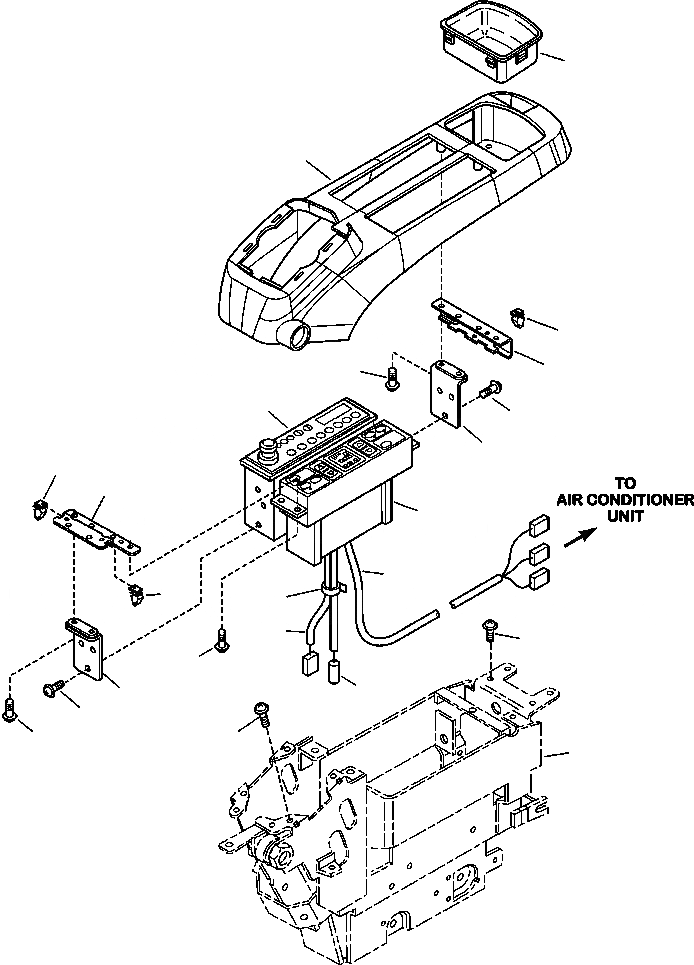 TO
AIR CONDITIONER
UNIT